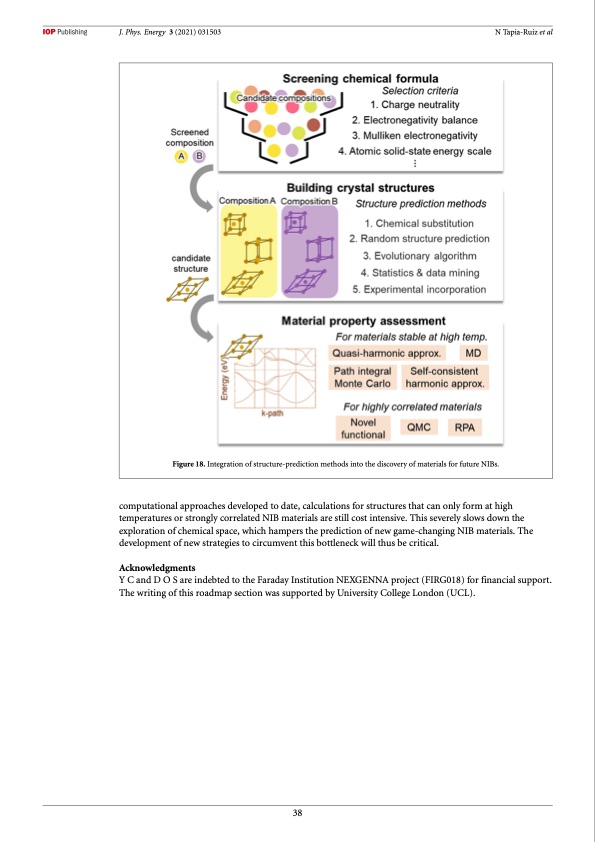 IOP Publishing J. Phys. Energy 3 (2021) 031503 N Tapia-Ruiz et al

Screening chemical formula
Candidate compositions
Selection criteria
1. Charge neutrality
2. Electronegativity balance
3. Mulliken electronegativity
4. Atomic solid-state energy scale
⋮
Screened composition
A B

Building crystal structures
Composition A Composition B
Structure prediction methods
1. Chemical substitution
2. Random structure prediction
3. Evolutionary algorithm
4. Statistics & data mining
5. Experimental incorporation
candidate structure

Material property assessment
For materials stable at high temp.
Quasi-harmonic approx.
MD
Path integral Monte Carlo
Self-consistent harmonic approx.
For highly correlated materials
Novel functional
QMC
RPA
Energy (eV)
k-path

Figure 18. Integration of structure-prediction methods into the discovery of materials for future NIBs.

computational approaches developed to date, calculations for structures that can only form at high temperatures or strongly correlated NIB materials are still cost intensive. This severely slows down the exploration of chemical space, which hampers the prediction of new game-changing NIB materials. The development of new strategies to circumvent this bottleneck will thus be critical.

Acknowledgments
Y C and D O S are indebted to the Faraday Institution NEXGENNA project (FIRG018) for financial support. The writing of this roadmap section was supported by University College London (UCL).

38