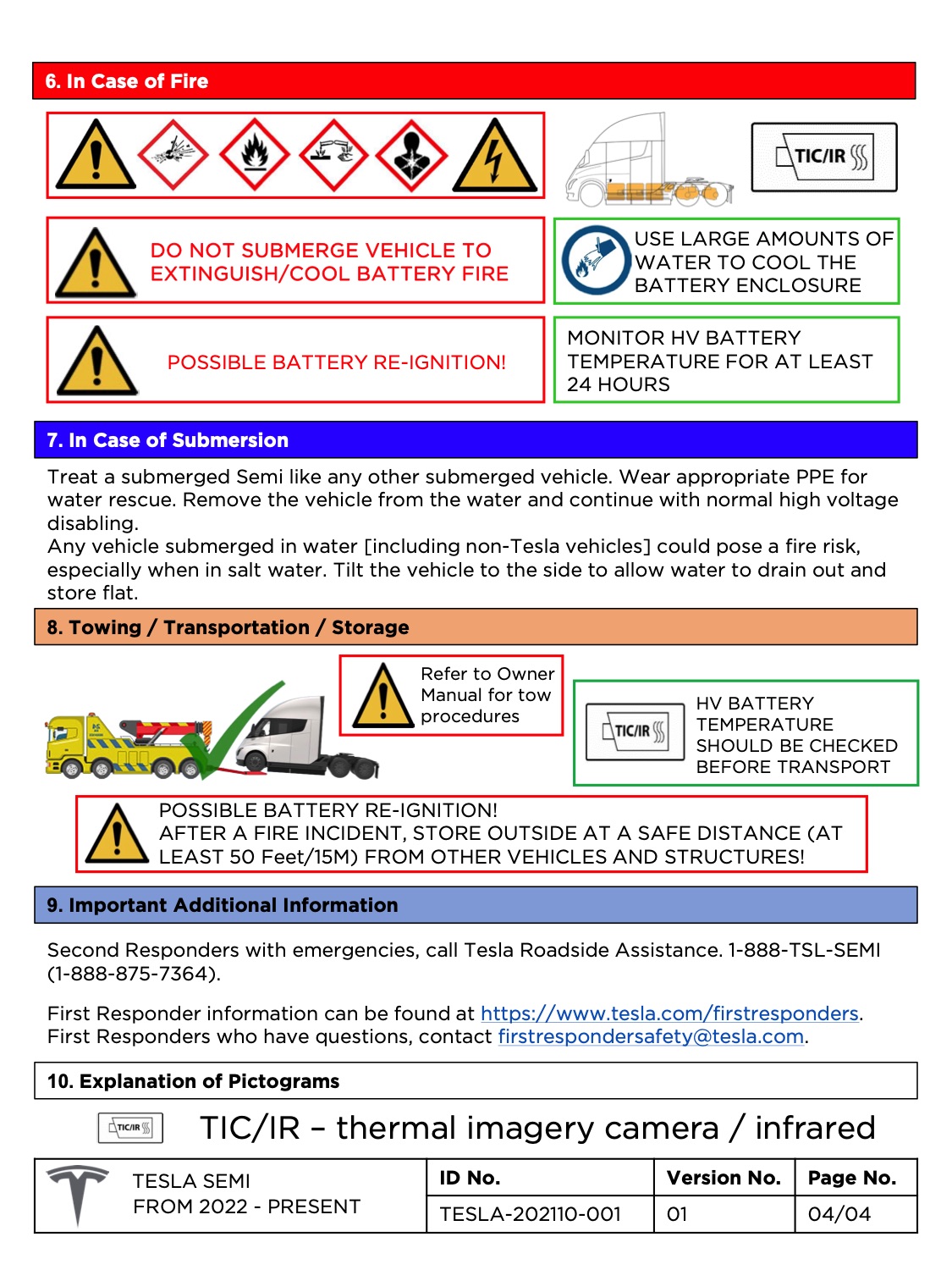 6. In Case of Fire

TIC/IR

DO NOT SUBMERGE VEHICLE TO EXTINGUISH/COOL BATTERY FIRE

USE LARGE AMOUNTS OF WATER TO COOL THE BATTERY ENCLOSURE

POSSIBLE BATTERY RE-IGNITION!

MONITOR HV BATTERY TEMPERATURE FOR AT LEAST 24 HOURS

7. In Case of Submersion

Treat a submerged Semi like any other submerged vehicle. Wear appropriate PPE for water rescue. Remove the vehicle from the water and continue with normal high voltage disabling.
Any vehicle submerged in water [including non-Tesla vehicles] could pose a fire risk, especially when in salt water. Tilt the vehicle to the side to allow water to drain out and store flat.

8. Towing / Transportation / Storage

Refer to Owner Manual for tow procedures

TIC/IR

HV BATTERY TEMPERATURE SHOULD BE CHECKED BEFORE TRANSPORT

POSSIBLE BATTERY RE-IGNITION!
AFTER A FIRE INCIDENT, STORE OUTSIDE AT A SAFE DISTANCE (AT LEAST 50 Feet/15M) FROM OTHER VEHICLES AND STRUCTURES!

9. Important Additional Information

Second Responders with emergencies, call Tesla Roadside Assistance. 1-888-TSL-SEMI (1-888-875-7364).

First Responder information can be found at https://www.tesla.com/firstresponders.
First Responders who have questions, contact firstrespondersafety@tesla.com.

10. Explanation of Pictograms

TIC/IR

TIC/IR – thermal imagery camera / infrared

| TESLA SEMI FROM 2022 - PRESENT | ID No. | Version No. | Page No. |
|---|---|---|---|
| | TESLA-202110-001 | 01 | 04/04 |