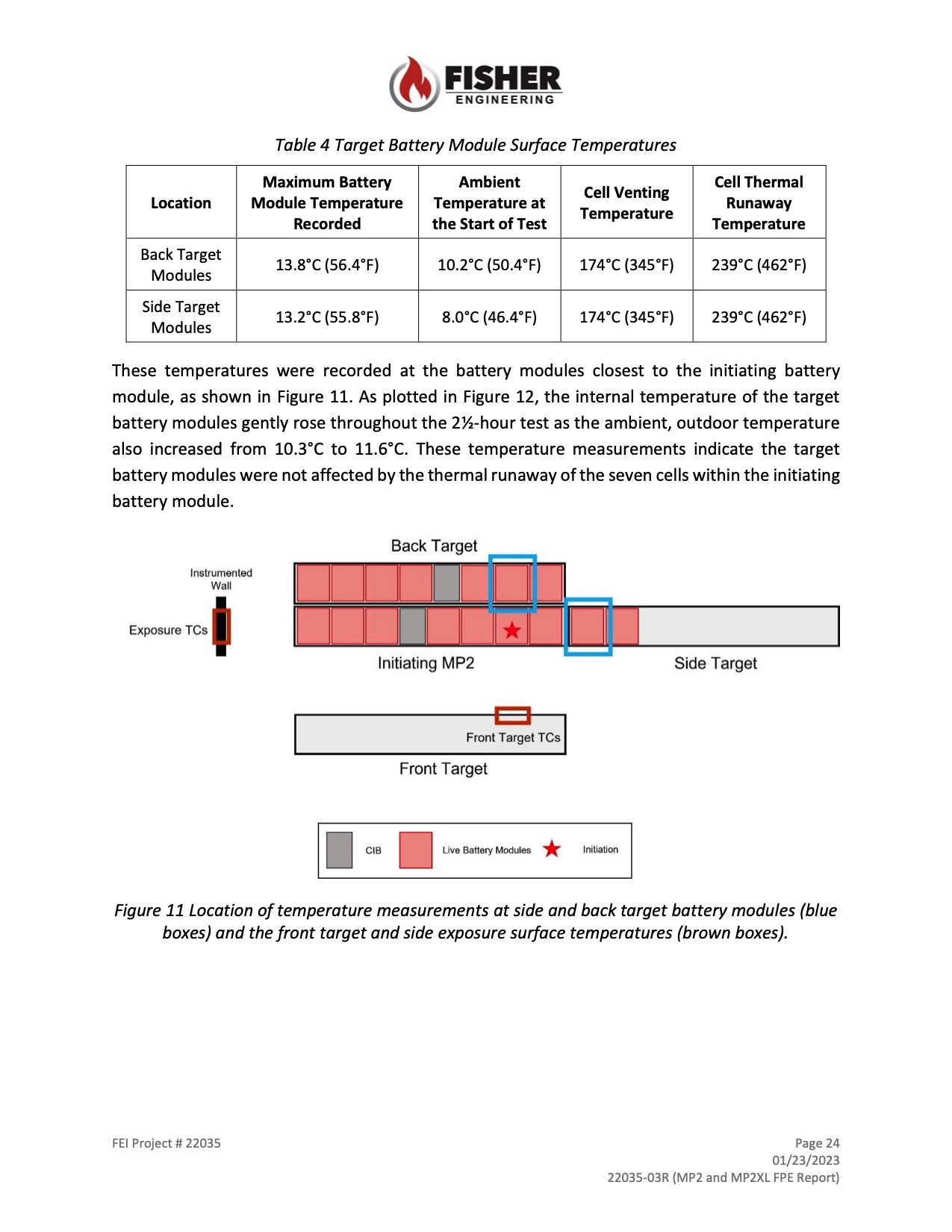 FISHER
ENGINEERING

Table 4 Target Battery Module Surface Temperatures

| Location | Maximum Battery Module Temperature Recorded | Ambient Temperature at the Start of Test | Cell Venting Temperature | Cell Thermal Runaway Temperature |
|---|---|---|---|---|
| Back Target Modules | 13.8°C (56.4°F) | 10.2°C (50.4°F) | 174°C (345°F) | 239°C (462°F) |
| Side Target Modules | 13.2°C (55.8°F) | 8.0°C (46.4°F) | 174°C (345°F) | 239°C (462°F) |

These temperatures were recorded at the battery modules closest to the initiating battery module, as shown in Figure 11. As plotted in Figure 12, the internal temperature of the target battery modules gently rose throughout the 2½-hour test as the ambient, outdoor temperature also increased from 10.3°C to 11.6°C. These temperature measurements indicate the target battery modules were not affected by the thermal runaway of the seven cells within the initiating battery module.

Back Target

Instrumented Wall

Exposure TCs

Initiating MP2

Side Target

Front Target TCs

Front Target

CIB

Live Battery Modules

Initiation

Figure 11 Location of temperature measurements at side and back target battery modules (blue boxes) and the front target and side exposure surface temperatures (brown boxes).

FEI Project # 22035

Page 24
01/23/2023
22035-03R (MP2 and MP2XL FPE Report)