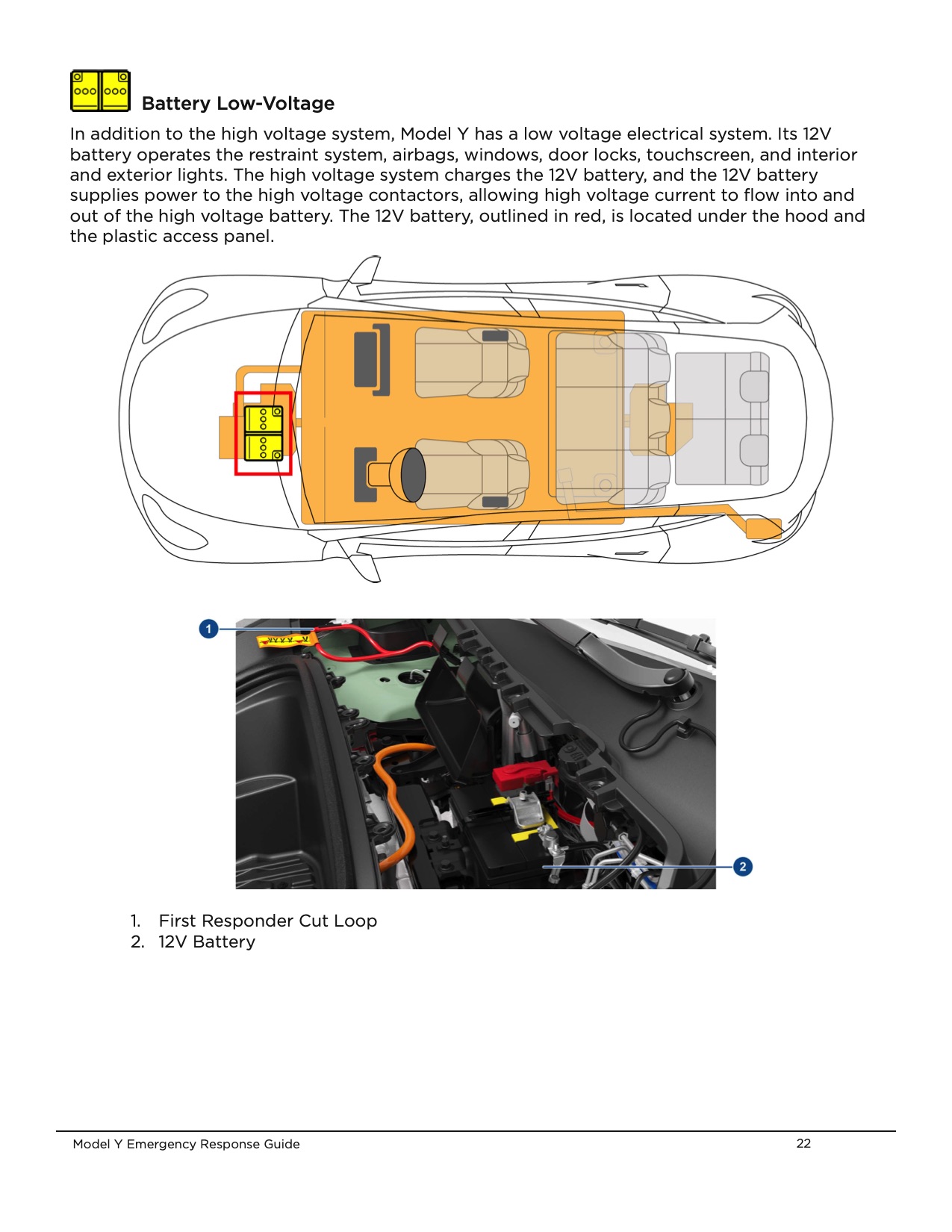 Battery Low-Voltage

In addition to the high voltage system, Model Y has a low voltage electrical system. Its 12V battery operates the restraint system, airbags, windows, door locks, touchscreen, and interior and exterior lights. The high voltage system charges the 12V battery, and the 12V battery supplies power to the high voltage contactors, allowing high voltage current to flow into and out of the high voltage battery. The 12V battery, outlined in red, is located under the hood and the plastic access panel.

1

2

1. First Responder Cut Loop
2. 12V Battery

Model Y Emergency Response Guide

22