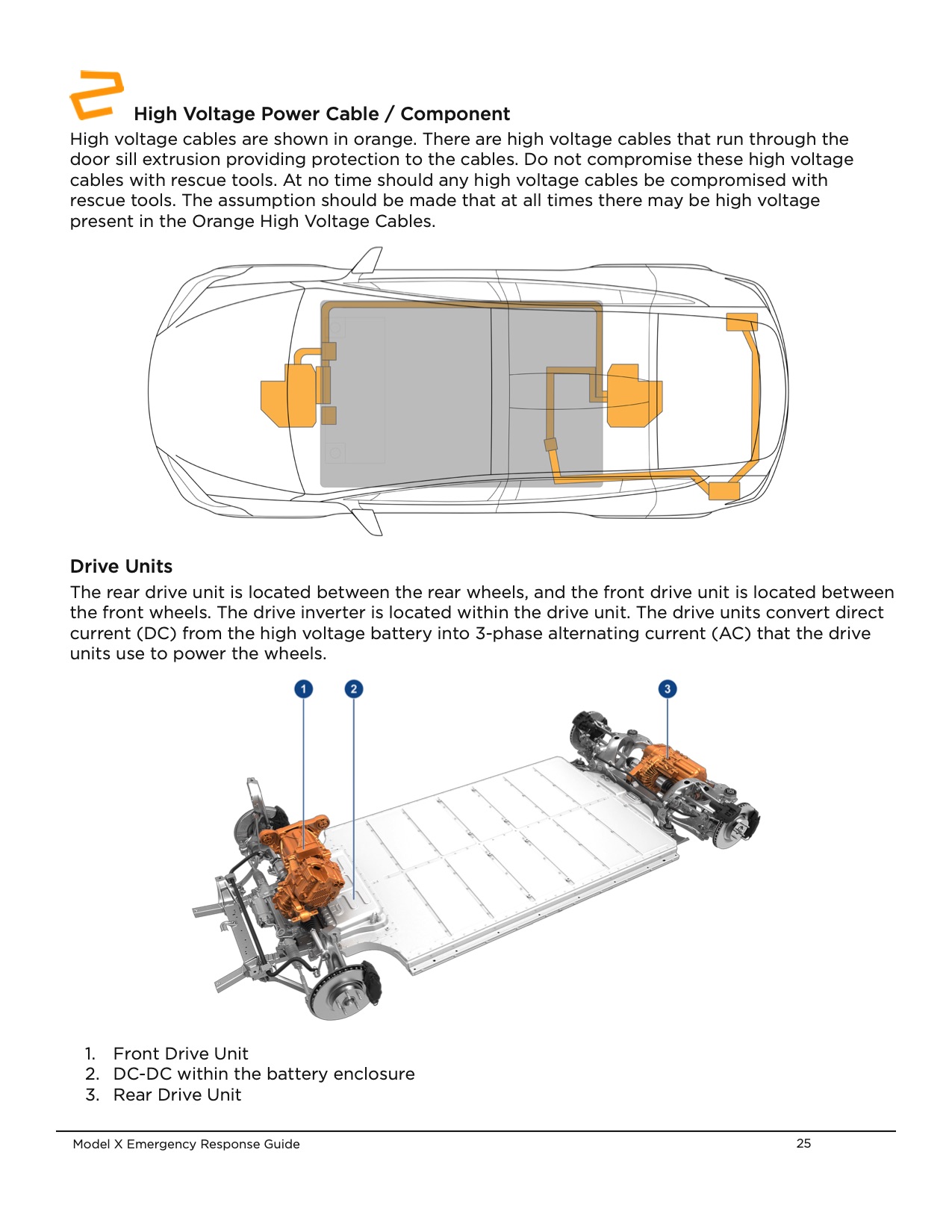 High Voltage Power Cable / Component

High voltage cables are shown in orange. There are high voltage cables that run through the door sill extrusion providing protection to the cables. Do not compromise these high voltage cables with rescue tools. At no time should any high voltage cables be compromised with rescue tools. The assumption should be made that at all times there may be high voltage present in the Orange High Voltage Cables.

Drive Units

The rear drive unit is located between the rear wheels, and the front drive unit is located between the front wheels. The drive inverter is located within the drive unit. The drive units convert direct current (DC) from the high voltage battery into 3-phase alternating current (AC) that the drive units use to power the wheels.

1

2

3

1. Front Drive Unit
2. DC-DC within the battery enclosure
3. Rear Drive Unit

Model X Emergency Response Guide

25