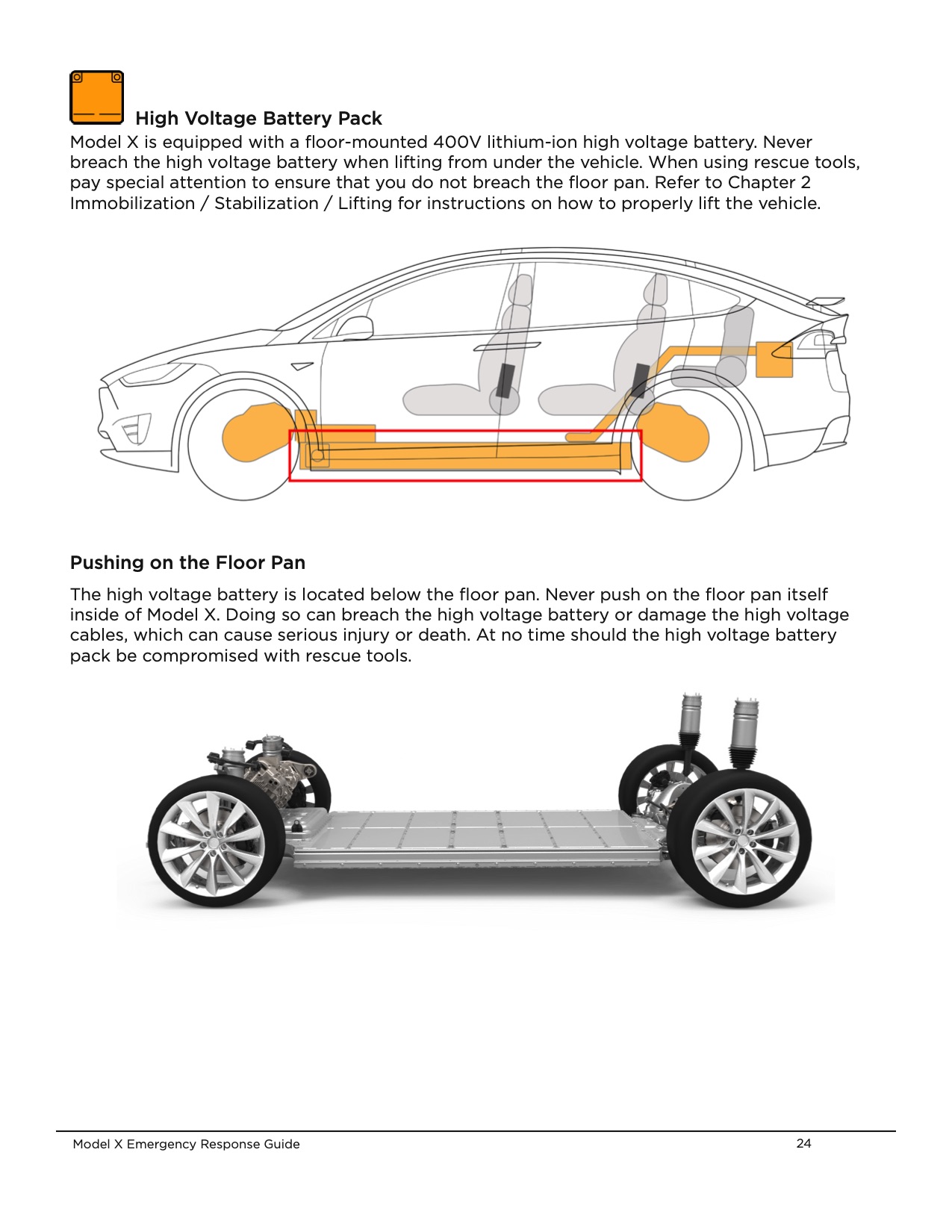 High Voltage Battery Pack

Model X is equipped with a floor-mounted 400V lithium-ion high voltage battery. Never breach the high voltage battery when lifting from under the vehicle. When using rescue tools, pay special attention to ensure that you do not breach the floor pan. Refer to Chapter 2 Immobilization / Stabilization / Lifting for instructions on how to properly lift the vehicle.

Pushing on the Floor Pan

The high voltage battery is located below the floor pan. Never push on the floor pan itself inside of Model X. Doing so can breach the high voltage battery or damage the high voltage cables, which can cause serious injury or death. At no time should the high voltage battery pack be compromised with rescue tools.

Model X Emergency Response Guide

24