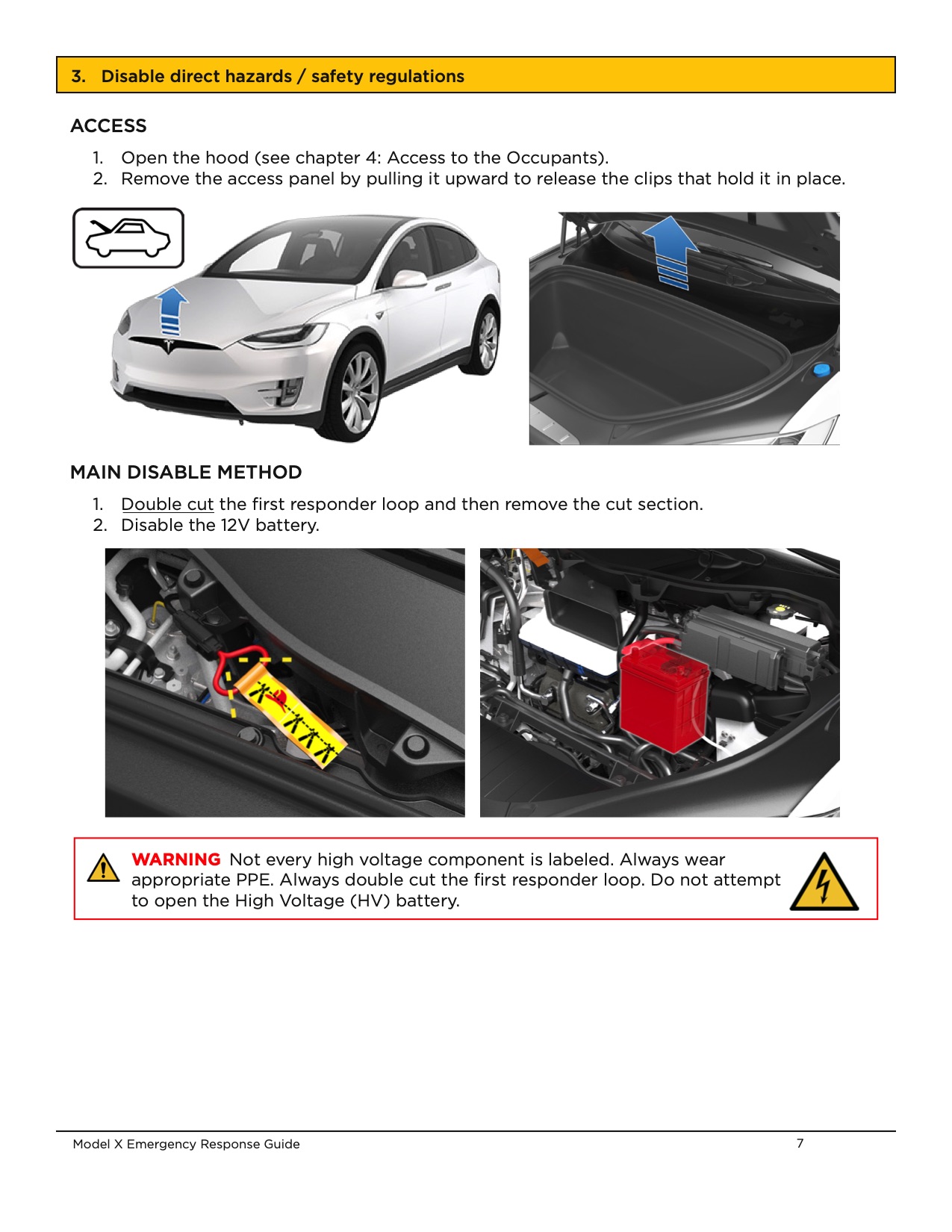 3. Disable direct hazards / safety regulations

ACCESS

1. Open the hood (see chapter 4: Access to the Occupants).
2. Remove the access panel by pulling it upward to release the clips that hold it in place.

MAIN DISABLE METHOD

1. Double cut the first responder loop and then remove the cut section.
2. Disable the 12V battery.

WARNING Not every high voltage component is labeled. Always wear appropriate PPE. Always double cut the first responder loop. Do not attempt to open the High Voltage (HV) battery.

Model X Emergency Response Guide 7